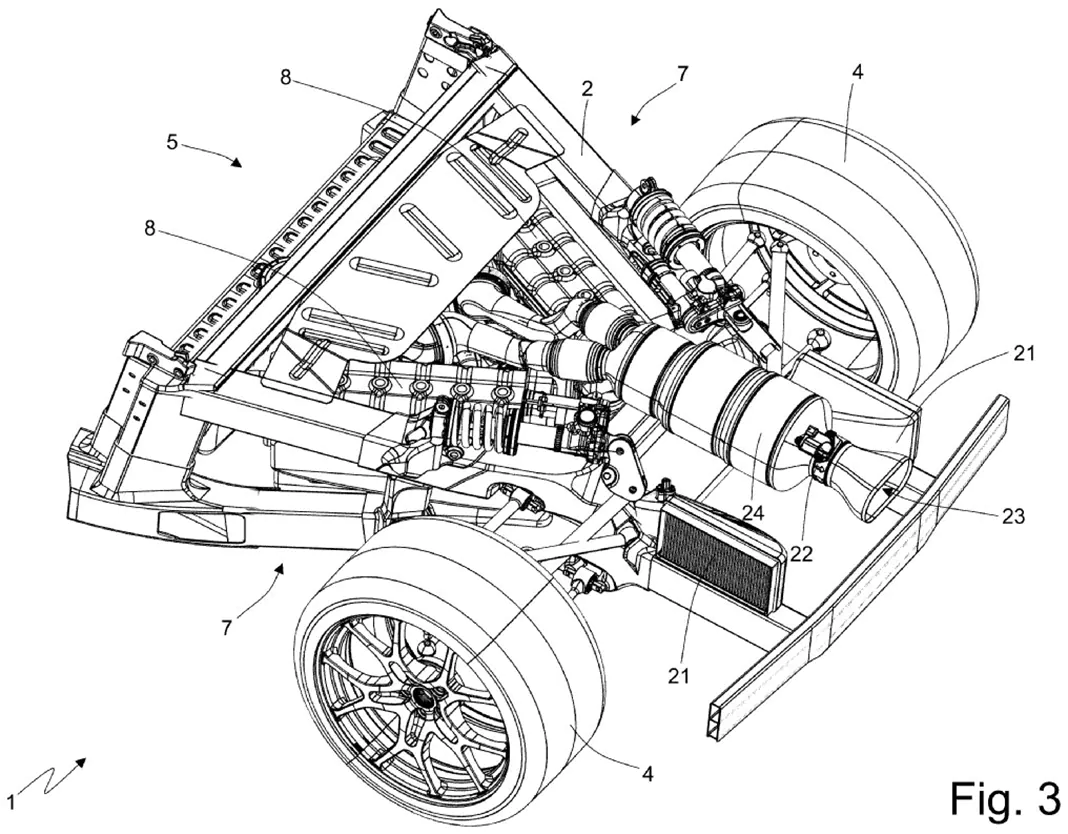 8
2
7
4
5
8
21
24
22
23
7
21
4
1
Fig. 3